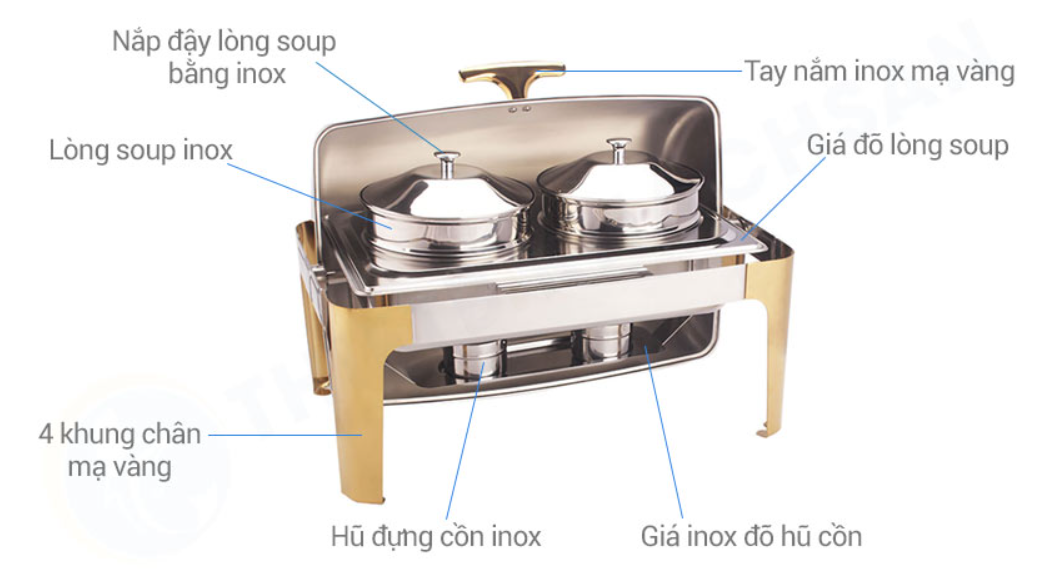 Nắp đậy lòng soup bằng inox

Tay nắm inox mạ vàng

Lòng soup inox

Giá đỡ lòng soup

4 khung chân mạ vàng

Hũ đựng cồn inox

Giá inox đỡ hũ cồn