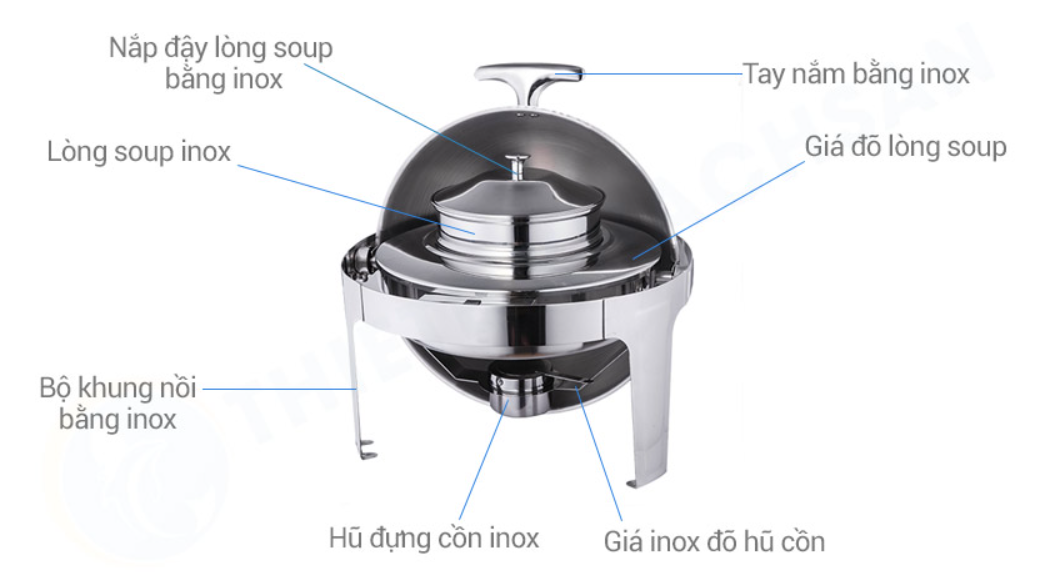 Nắp đậy lòng soup bằng inox

Tay nắm bằng inox

Lòng soup inox

Giá đỡ lòng soup

Bộ khung nồi bằng inox

Hũ đựng cồn inox

Giá inox đỡ hũ cồn